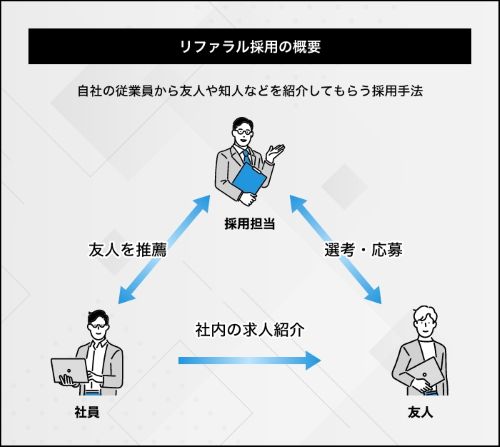 リファラル採用の概要

自社の従業員から友人や知人などを紹介してもらう採用手法

採用担当

友人を推薦

選考・応募

社内の求人紹介

社員

友人